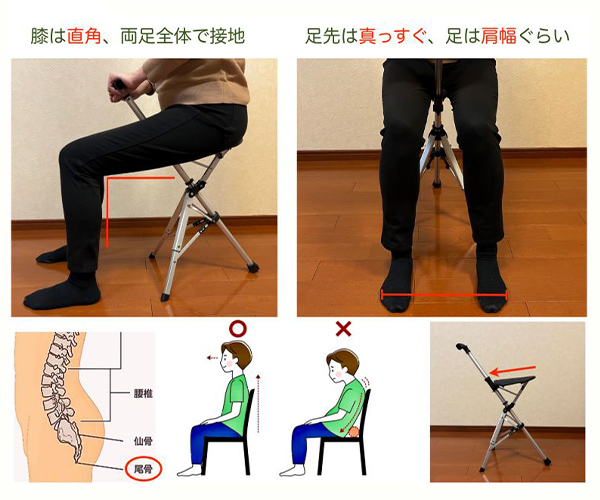 膝は直角、両足全体で接地

足先は真っすぐ、足は肩幅ぐらい

腰椎
仙骨
尾骨

○

×